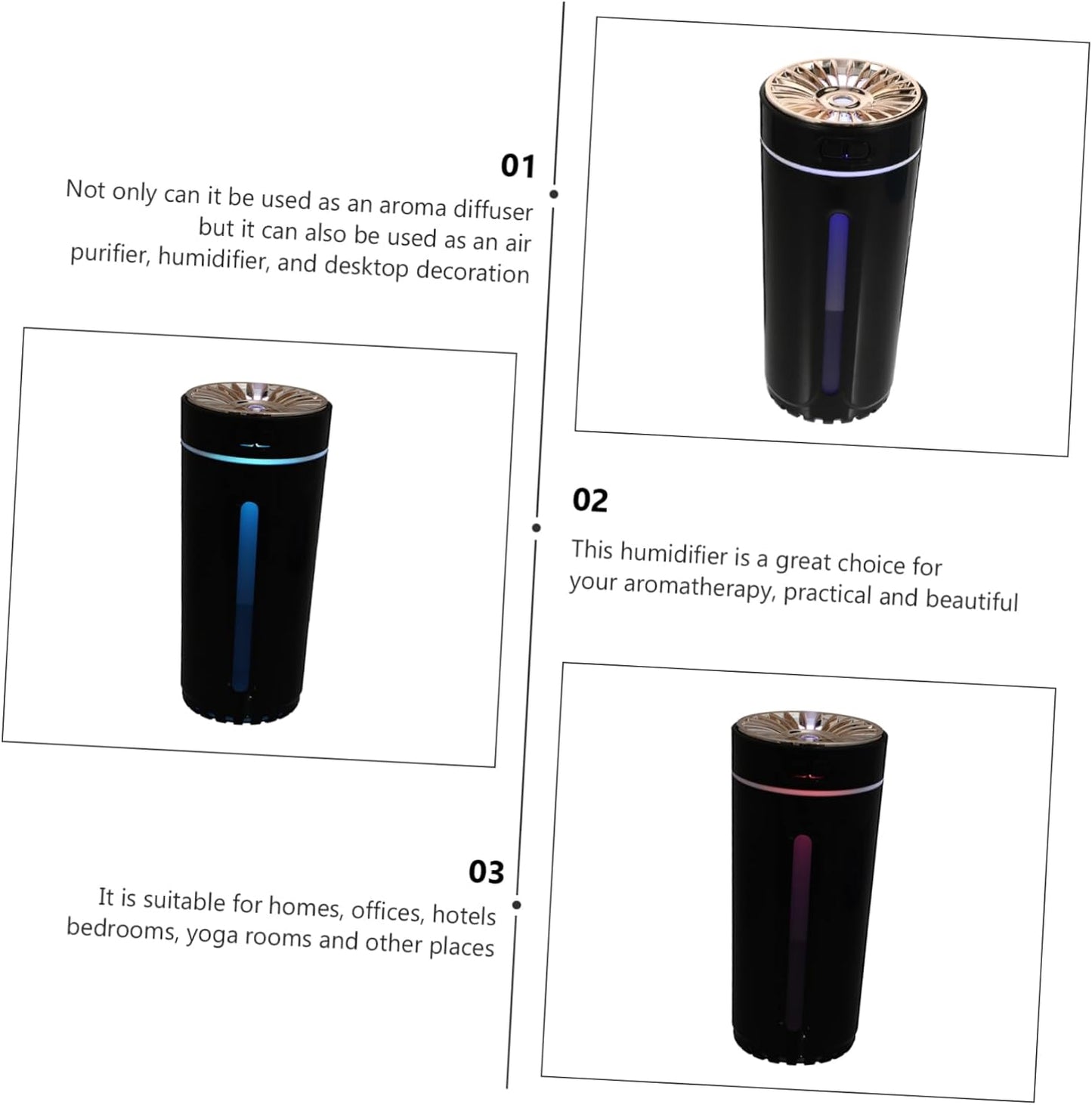 01
Not only can it be used as an aroma diffuser but it can also be used as an air purifier, humidifier, and desktop decoration

02
This humidifier is a great choice for your aromatherapy, practical and beautiful

03
It is suitable for homes, offices, hotels bedrooms, yoga rooms and other places